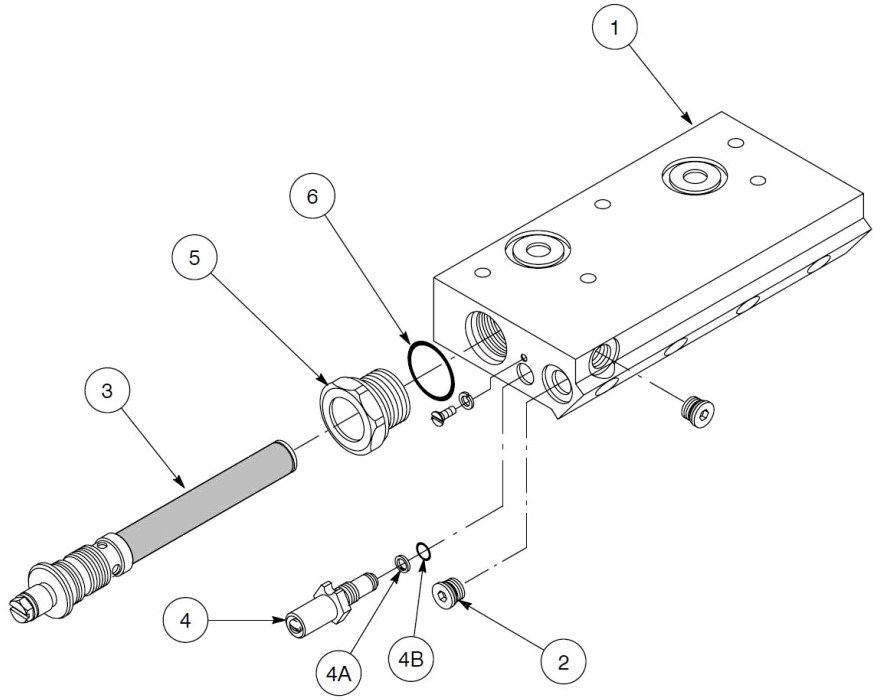 1

6

5

3

4

4A

4B

2